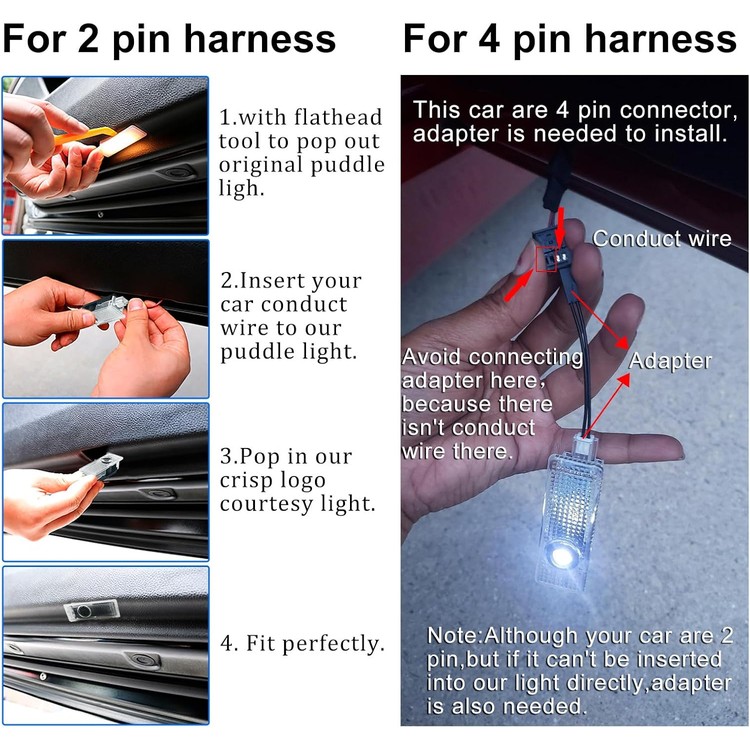 For 2 pin harness

1.with flathead tool to pop out original puddle ligh.

2.Insert your car conduct wire to our puddle light.

3.Pop in our crisp logo courtesy light.

4. Fit perfectly.

For 4 pin harness

This car are 4 pin connector, adapter is needed to install.

Conduct wire

Adapter

Avoid connecting adapter here, because there isn't conduct wire there.

Note:Although your car are 2 pin,but if it can't be inserted into our light directly,adapter is also needed.