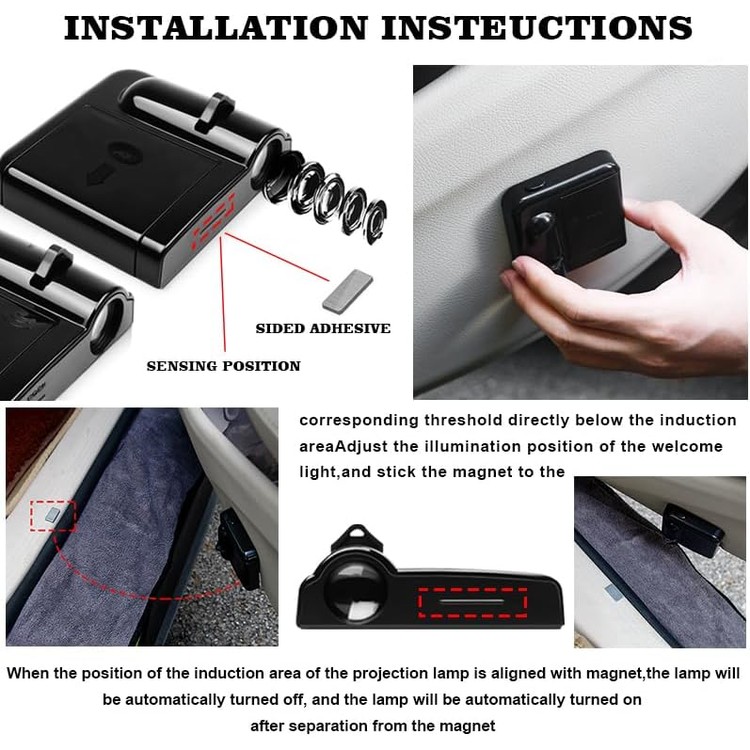 INSTALLATION INSTEUCTIONS

SIDED ADHESIVE

SENSING POSITION

corresponding threshold directly below the induction areaAdjust the illumination position of the welcome light,and stick the magnet to the

When the position of the induction area of the projection lamp is aligned with magnet,the lamp will be automatically turned off, and the lamp will be automatically turned on after separation from the magnet