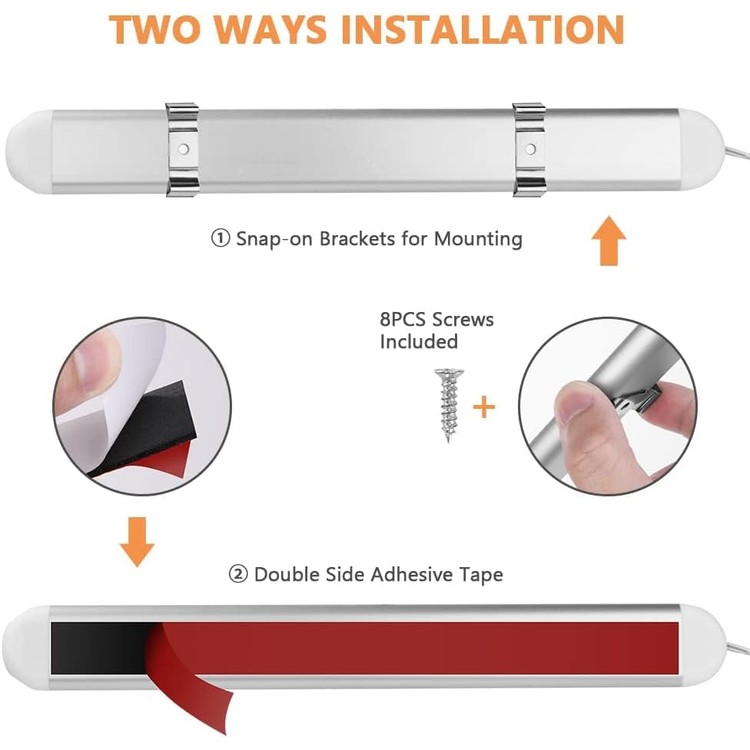 TWO WAYS INSTALLATION

① Snap-on Brackets for Mounting

8PCS Screws Included

+

② Double Side Adhesive Tape