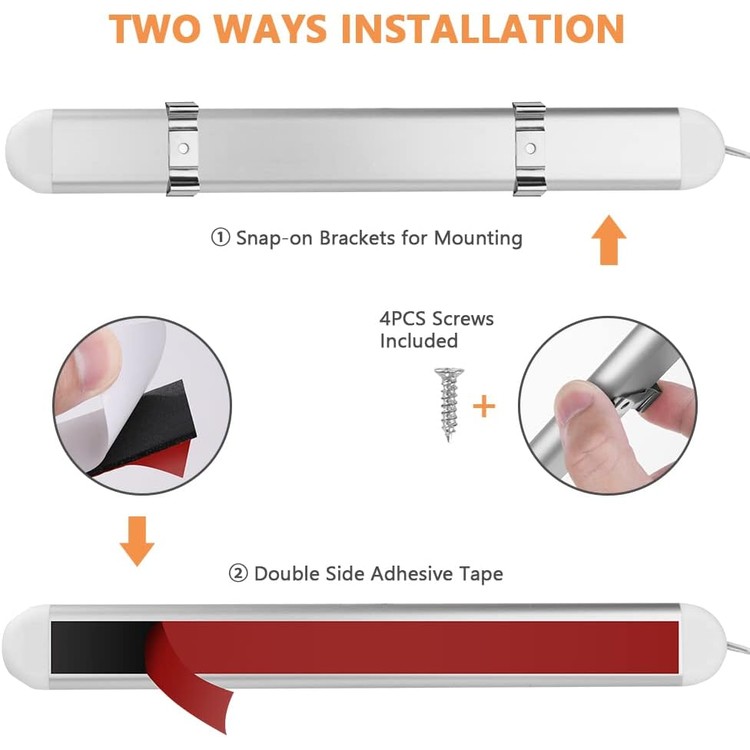 TWO WAYS INSTALLATION

① Snap-on Brackets for Mounting

4PCS Screws Included

+

② Double Side Adhesive Tape