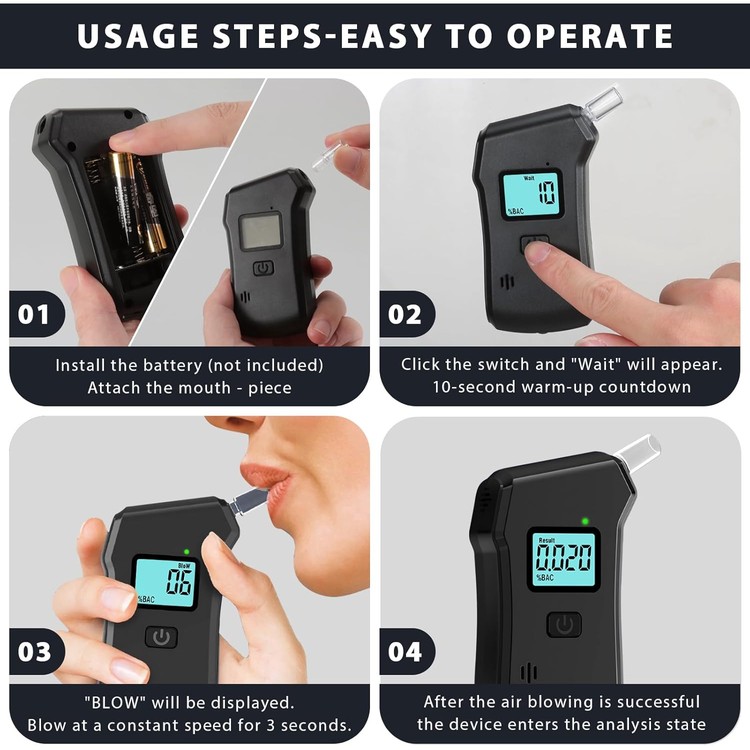 USAGE STEPS-EASY TO OPERATE

01

Install the battery (not included)
Attach the mouth - piece

Wait
10
%BAC

02

Click the switch and "Wait" will appear.
10-second warm-up countdown

Blow
06
%BAC

03

"BLOW" will be displayed.
Blow at a constant speed for 3 seconds.

Result
0.020
%BAC

04

After the air blowing is successful
the device enters the analysis state