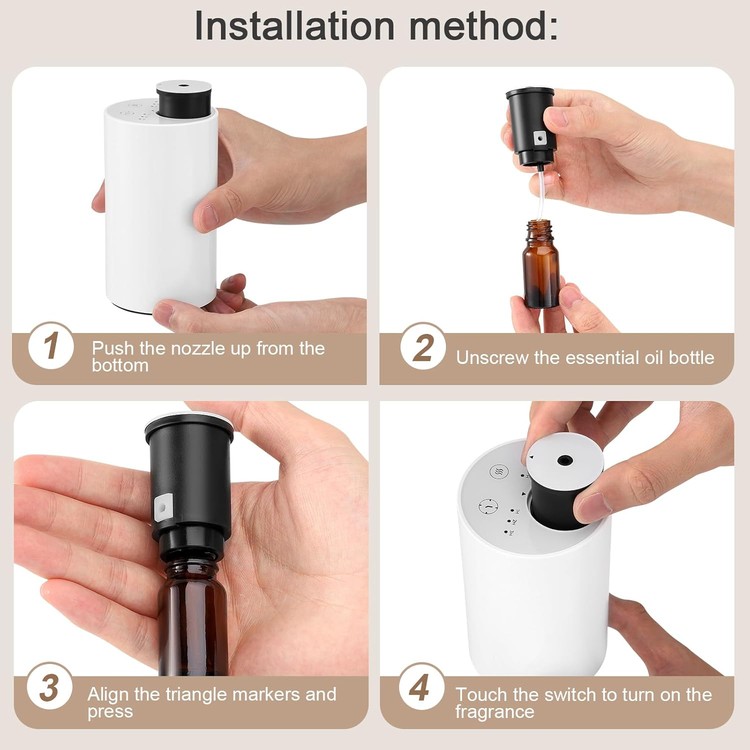 Installation method:

1 Push the nozzle up from the bottom

2 Unscrew the essential oil bottle

3 Align the triangle markers and press

4 Touch the switch to turn on the fragrance